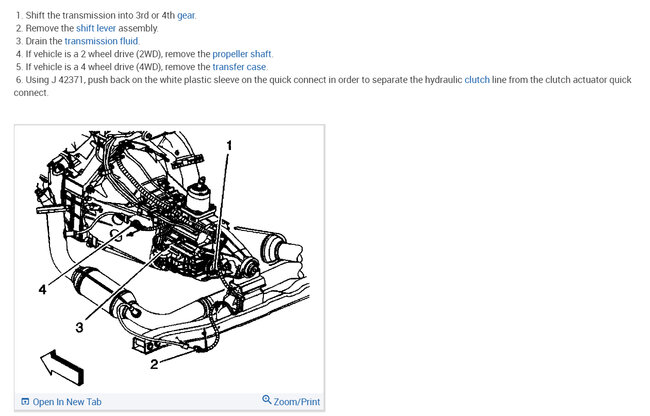 1. Shift the transmission into 3rd or 4th gear.
2. Remove the shift lever assembly.
3. Drain the transmission fluid.
4. If vehicle is a 2 wheel drive (2WD), remove the propeller shaft.
5. If vehicle is a 4 wheel drive (4WD), remove the transfer case.
6. Using J 42371, push back on the white plastic sleeve on the quick connect in order to separate the hydraulic clutch line from the clutch actuator quick connect.

1
4
3
2

Open In New Tab
Zoom/Print