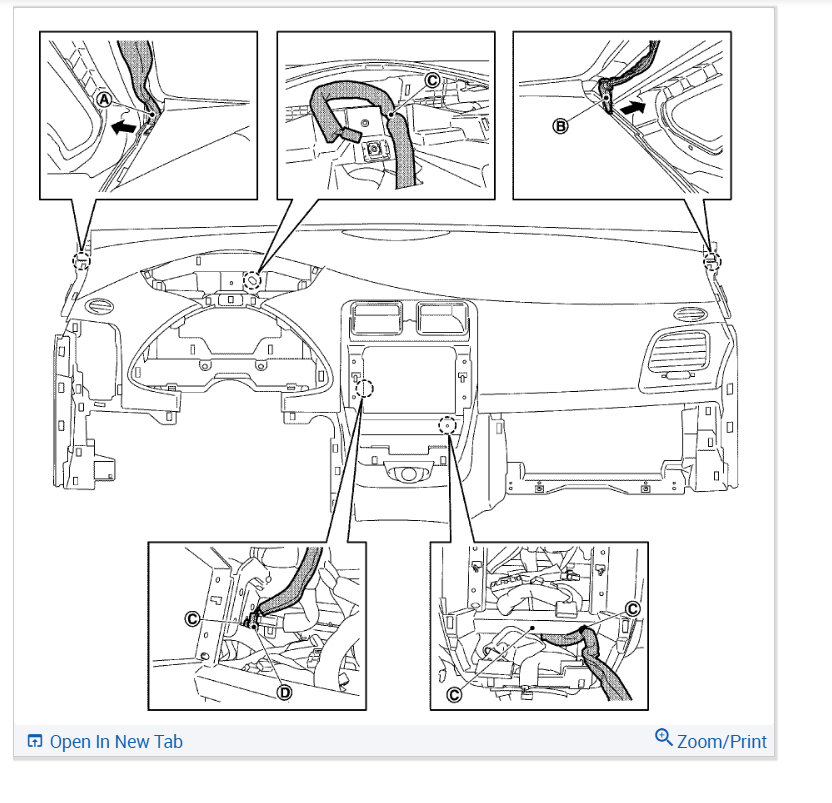 A

C

B

C

D

C

C

Open In New Tab

Zoom/Print