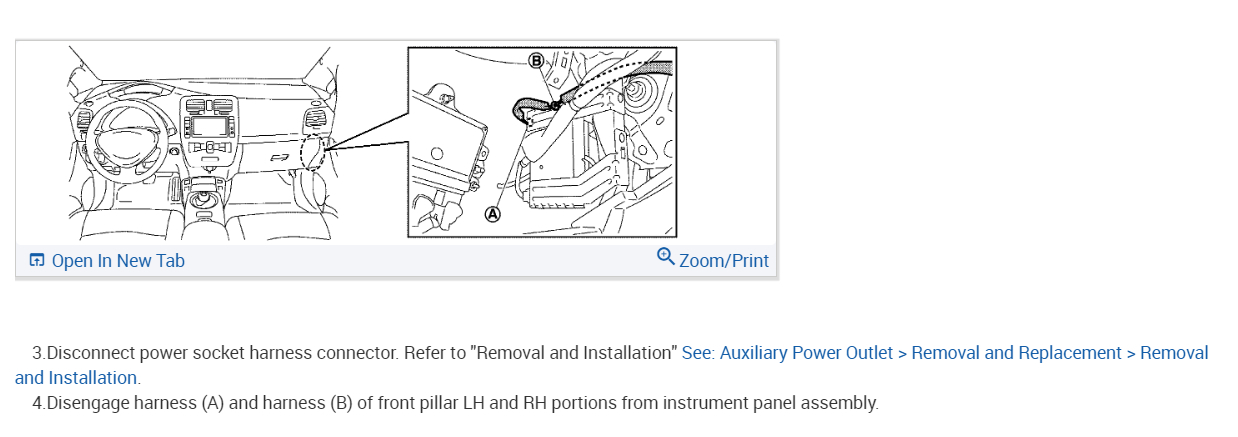 Ⓑ

Ⓐ

Open In New Tab

Zoom/Print

3.Disconnect power socket harness connector. Refer to "Removal and Installation" See: Auxiliary Power Outlet > Removal and Replacement > Removal and Installation.

4.Disengage harness (A) and harness (B) of front pillar LH and RH portions from instrument panel assembly.