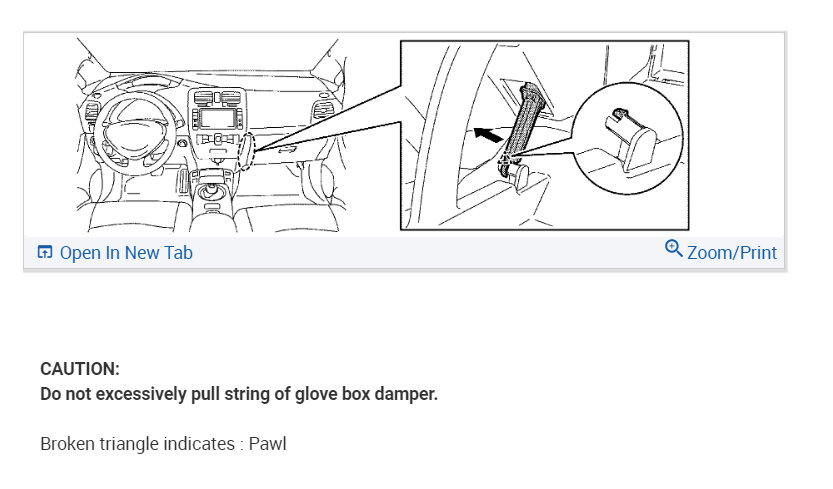 Open In New Tab

Zoom/Print

CAUTION:
Do not excessively pull string of glove box damper.

Broken triangle indicates : Pawl