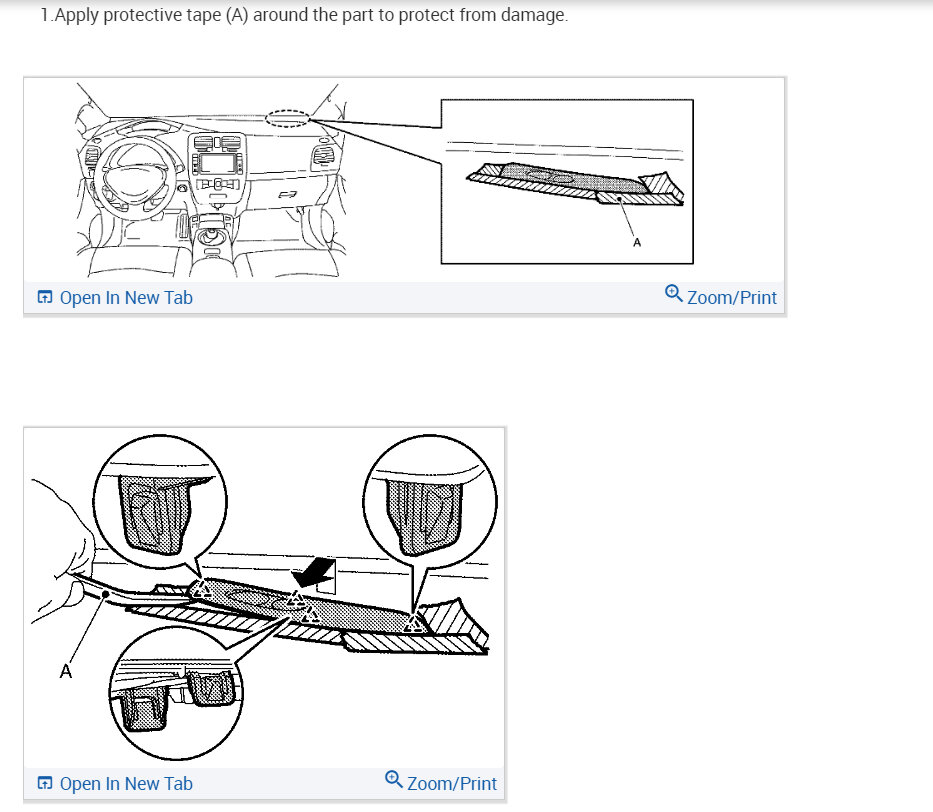 1.Apply protective tape (A) around the part to protect from damage.

A

Open In New Tab

Zoom/Print

A

Open In New Tab

Zoom/Print