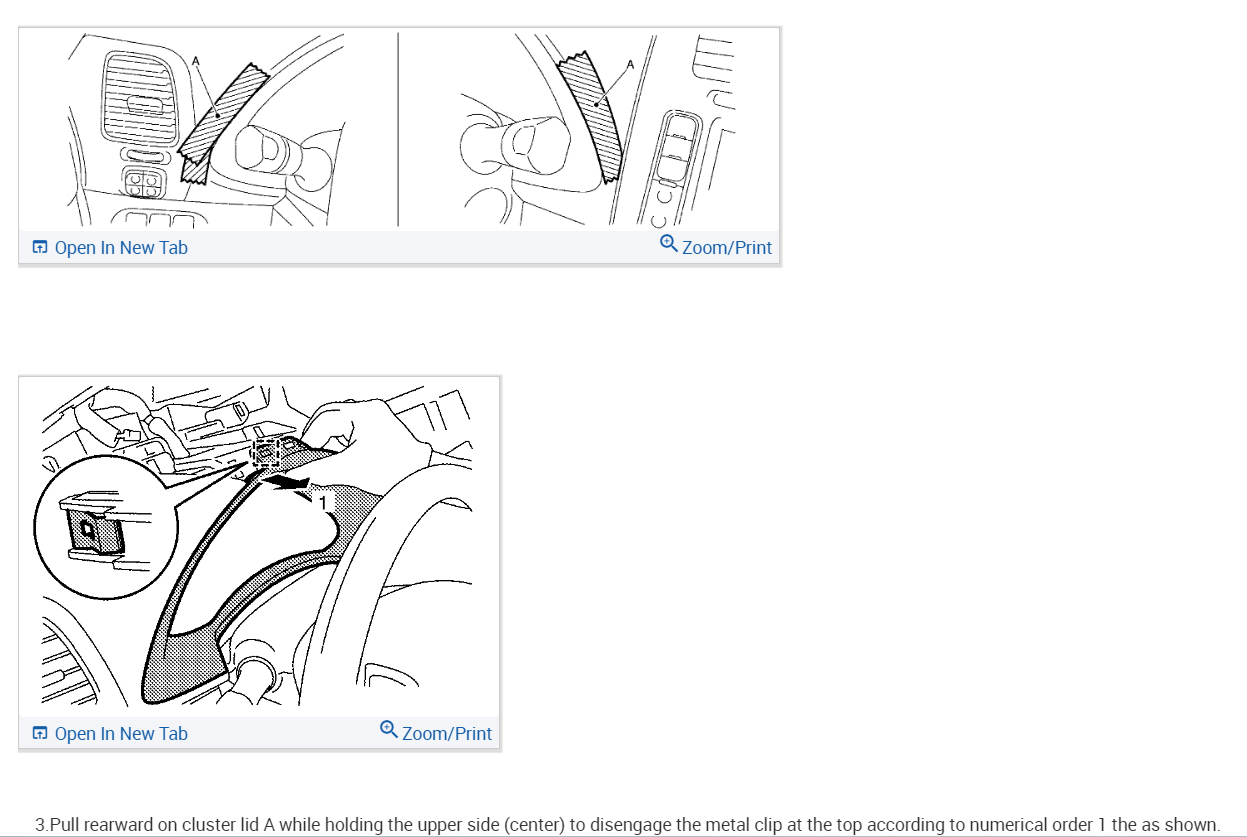 A

A

Open In New Tab

Zoom/Print

1

Open In New Tab

Zoom/Print

3.Pull rearward on cluster lid A while holding the upper side (center) to disengage the metal clip at the top according to numerical order 1 the as shown.