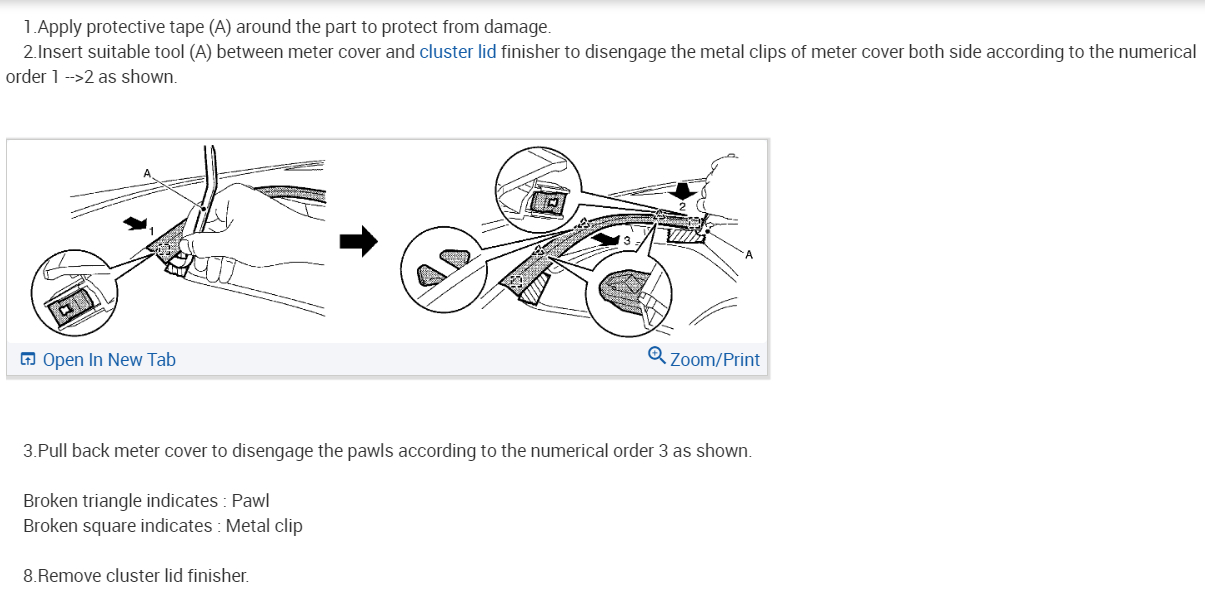 1.Apply protective tape (A) around the part to protect from damage.
2.Insert suitable tool (A) between meter cover and cluster lid finisher to disengage the metal clips of meter cover both side according to the numerical order 1 -->2 as shown.

A
1
2
3
A

Open In New Tab
Zoom/Print

3.Pull back meter cover to disengage the pawls according to the numerical order 3 as shown.

Broken triangle indicates : Pawl
Broken square indicates : Metal clip

8.Remove cluster lid finisher.