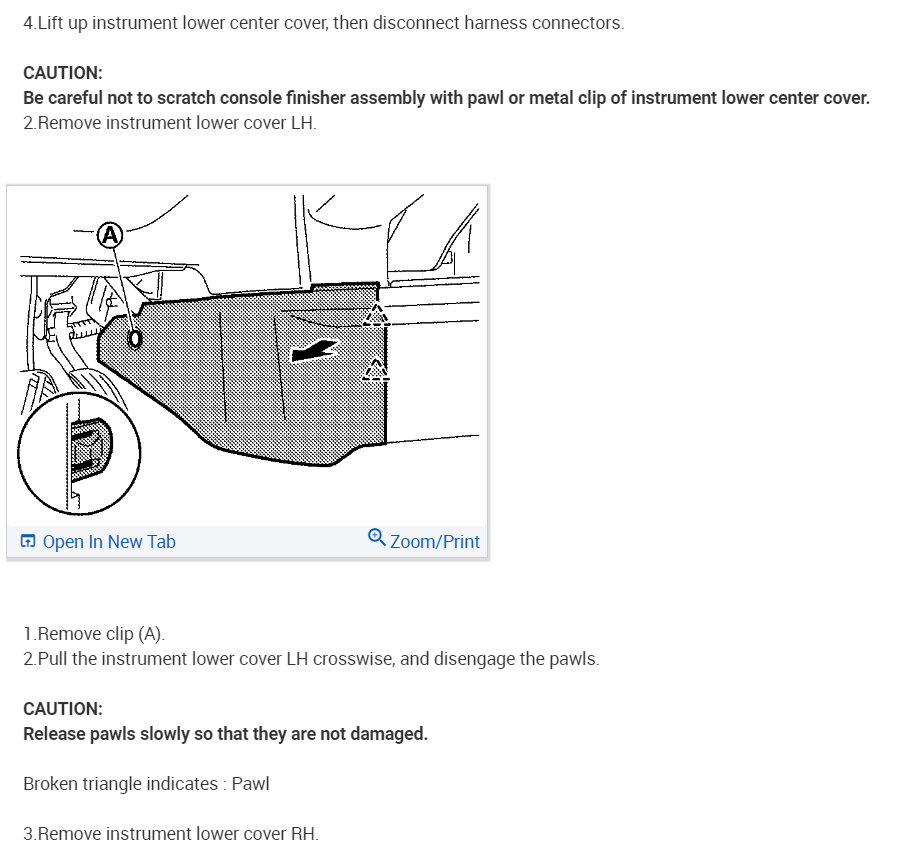 4.Lift up instrument lower center cover, then disconnect harness connectors.

CAUTION:
Be careful not to scratch console finisher assembly with pawl or metal clip of instrument lower center cover.
2.Remove instrument lower cover LH.

A

Open In New Tab
Zoom/Print

1.Remove clip (A).
2.Pull the instrument lower cover LH crosswise, and disengage the pawls.

CAUTION:
Release pawls slowly so that they are not damaged.

Broken triangle indicates : Pawl

3.Remove instrument lower cover RH.