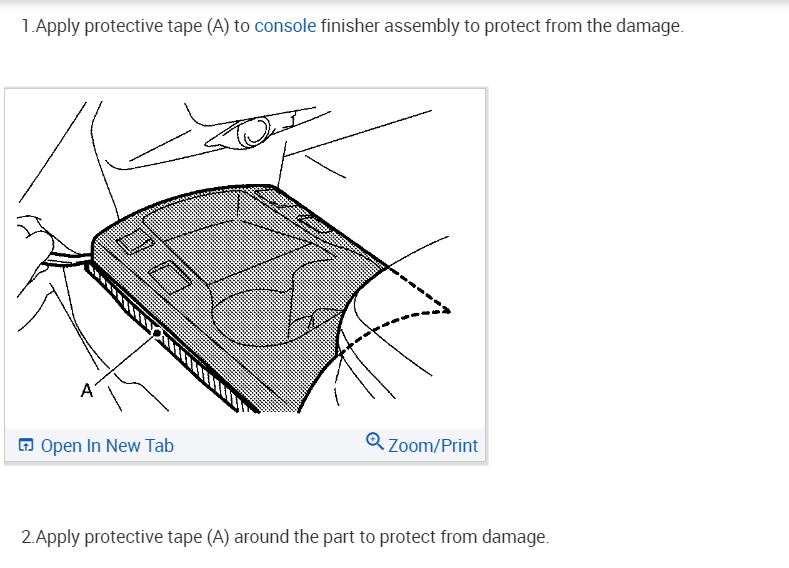 1.Apply protective tape (A) to console finisher assembly to protect from the damage.

A

Open In New Tab

Zoom/Print

2.Apply protective tape (A) around the part to protect from damage.