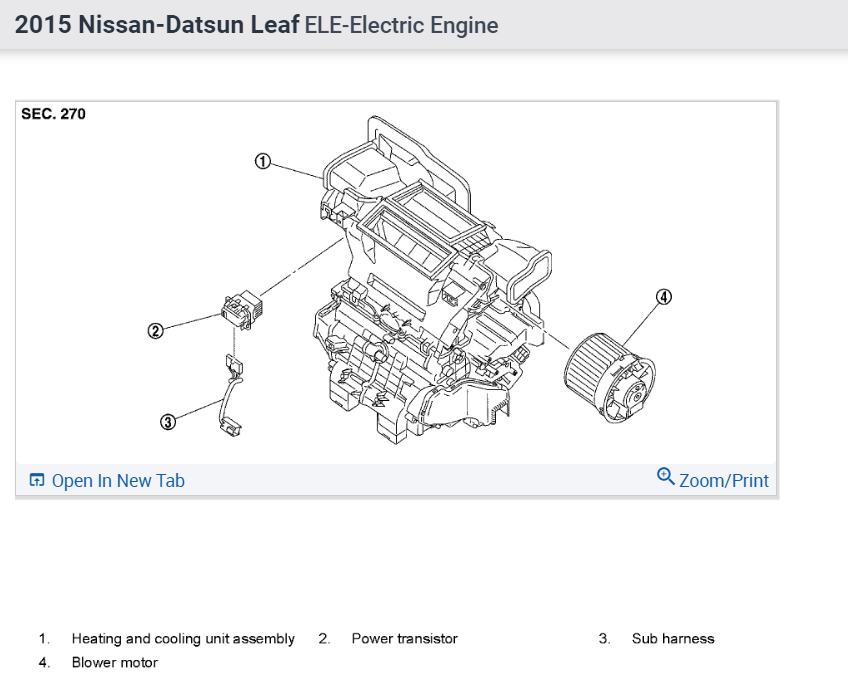 2015 Nissan-Datsun Leaf ELE-Electric Engine

SEC. 270

1

2

3

4

Open In New Tab

Zoom/Print

1. Heating and cooling unit assembly
2. Power transistor
3. Sub harness
4. Blower motor