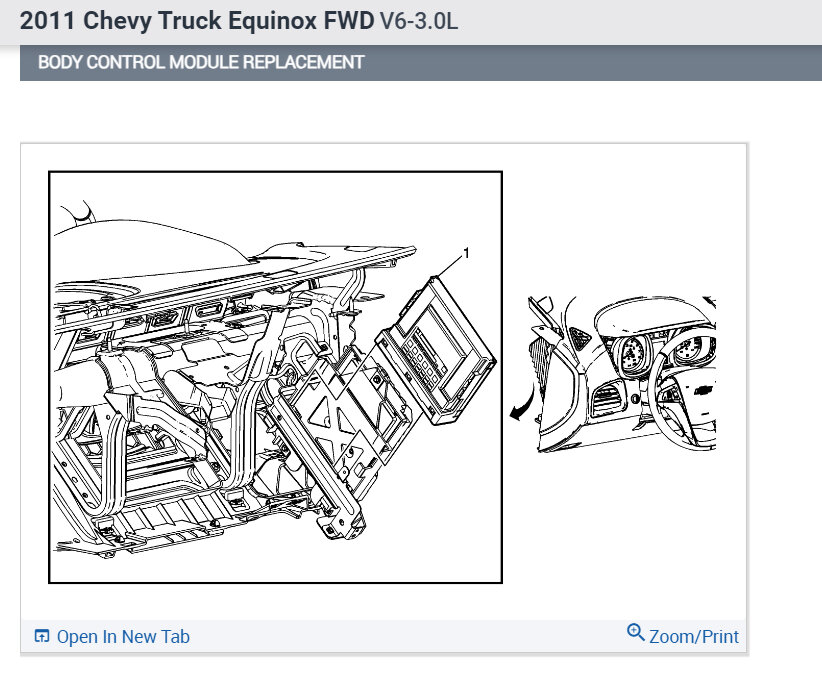 2011 Chevy Truck Equinox FWD V6-3.0L

BODY CONTROL MODULE REPLACEMENT

1

Open In New Tab

Zoom/Print