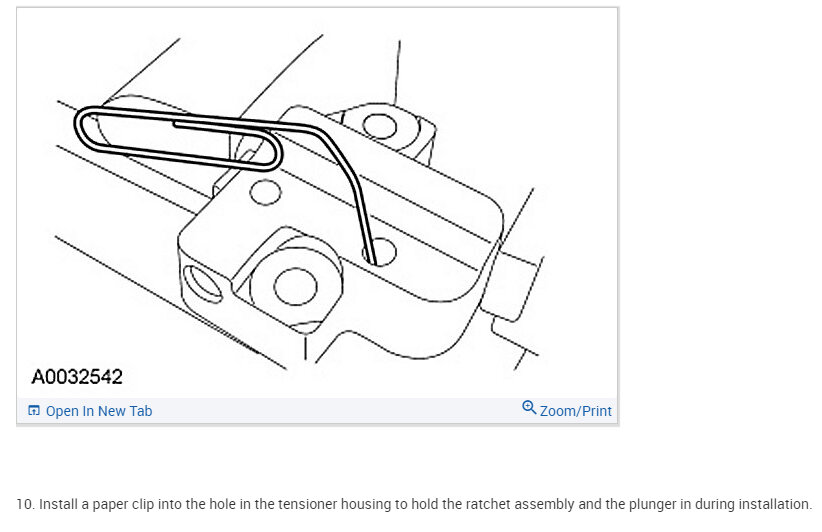 A0032542

Open In New Tab

Zoom/Print

10. Install a paper clip into the hole in the tensioner housing to hold the ratchet assembly and the plunger in during installation.