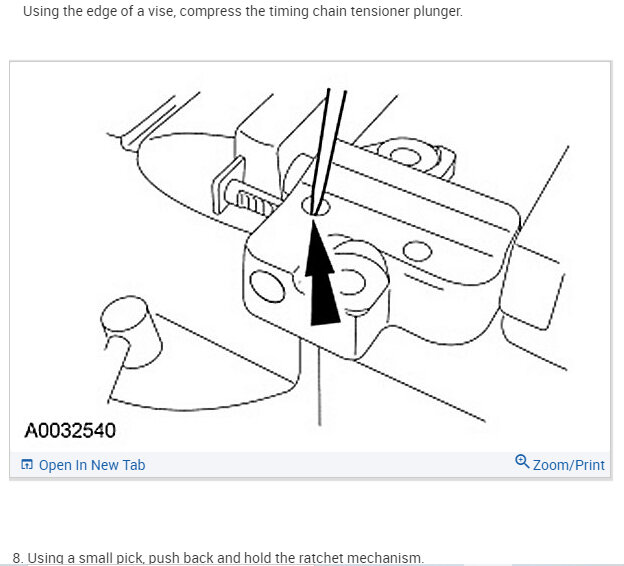 Using the edge of a vise, compress the timing chain tensioner plunger.

A0032540

Open In New Tab

Zoom/Print

8. Using a small pick, push back and hold the ratchet mechanism.