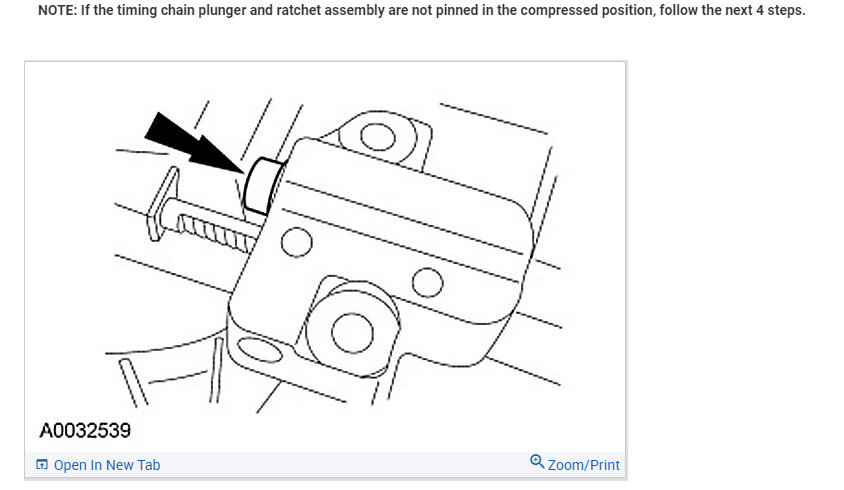 NOTE: If the timing chain plunger and ratchet assembly are not pinned in the compressed position, follow the next 4 steps.

A0032539

Open In New Tab

Zoom/Print