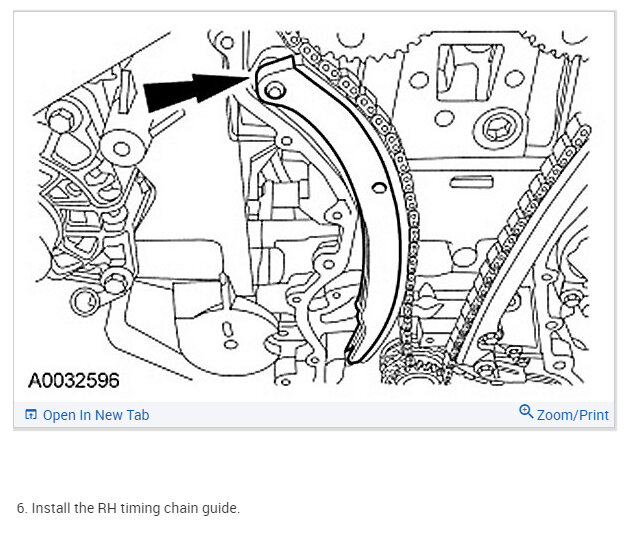 A0032596

Open In New Tab

Zoom/Print

6. Install the RH timing chain guide.