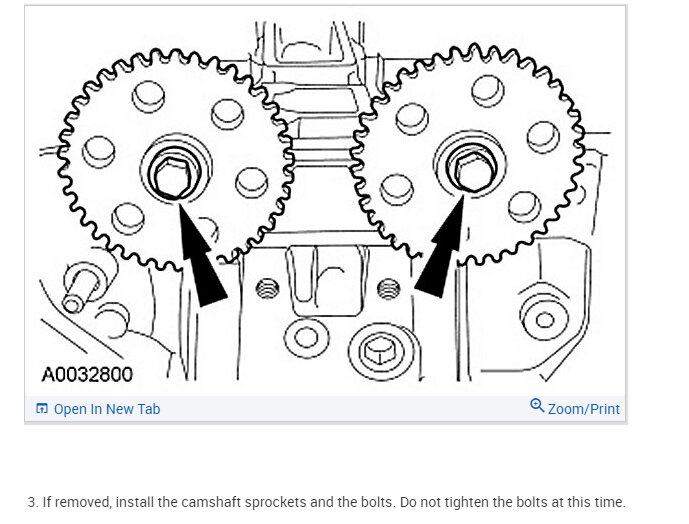 A0032800

Open In New Tab

Zoom/Print

3. If removed, install the camshaft sprockets and the bolts. Do not tighten the bolts at this time.