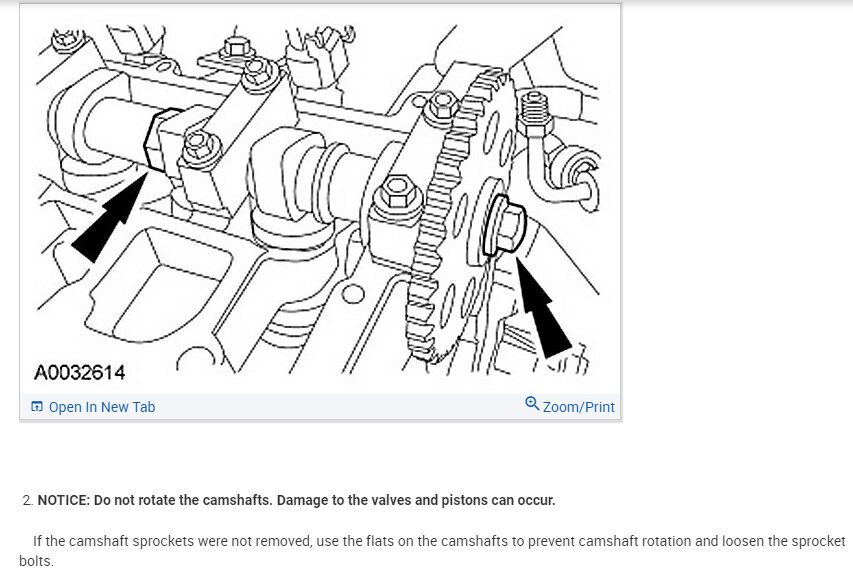 A0032614

Open In New Tab

Zoom/Print

2. NOTICE: Do not rotate the camshafts. Damage to the valves and pistons can occur.

If the camshaft sprockets were not removed, use the flats on the camshafts to prevent camshaft rotation and loosen the sprocket bolts.