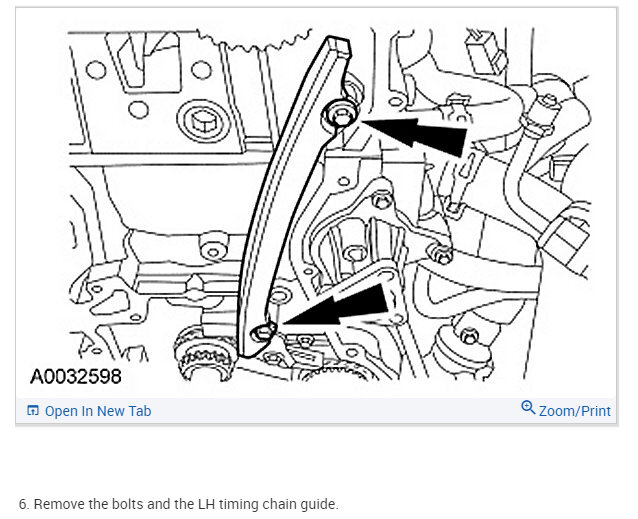 A0032598

Open In New Tab

Zoom/Print

6. Remove the bolts and the LH timing chain guide.