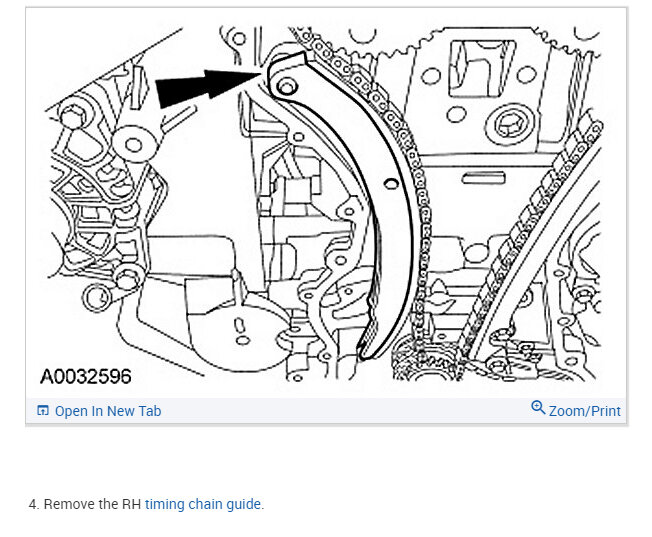 A0032596

Open In New Tab

Zoom/Print

4. Remove the RH timing chain guide.