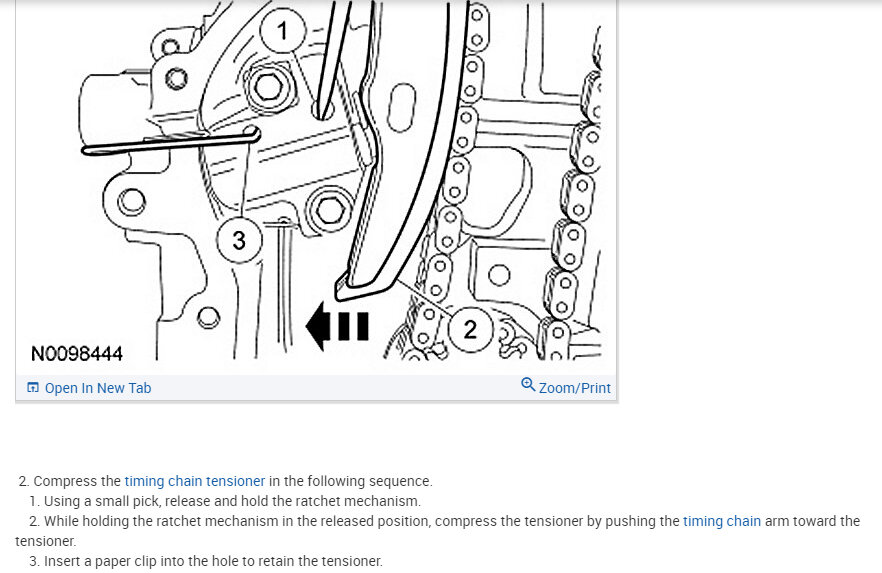 1

3

2

N0098444

Open In New Tab

Zoom/Print

2. Compress the timing chain tensioner in the following sequence.

1. Using a small pick, release and hold the ratchet mechanism.

2. While holding the ratchet mechanism in the released position, compress the tensioner by pushing the timing chain arm toward the tensioner.

3. Insert a paper clip into the hole to retain the tensioner.