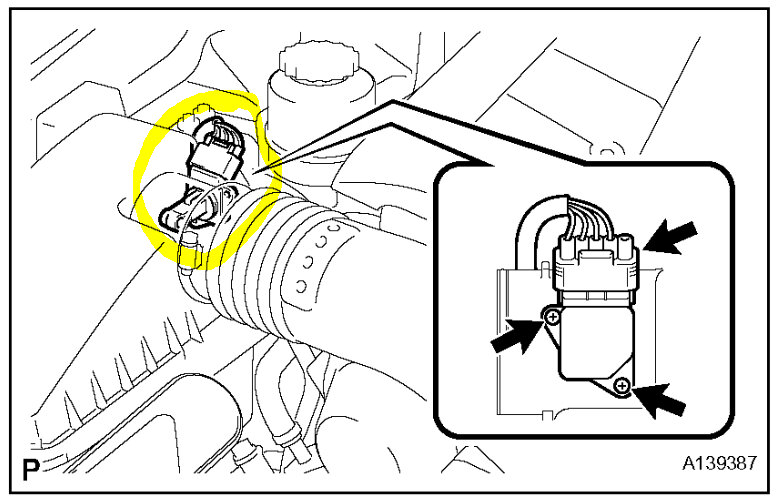 P

A139387