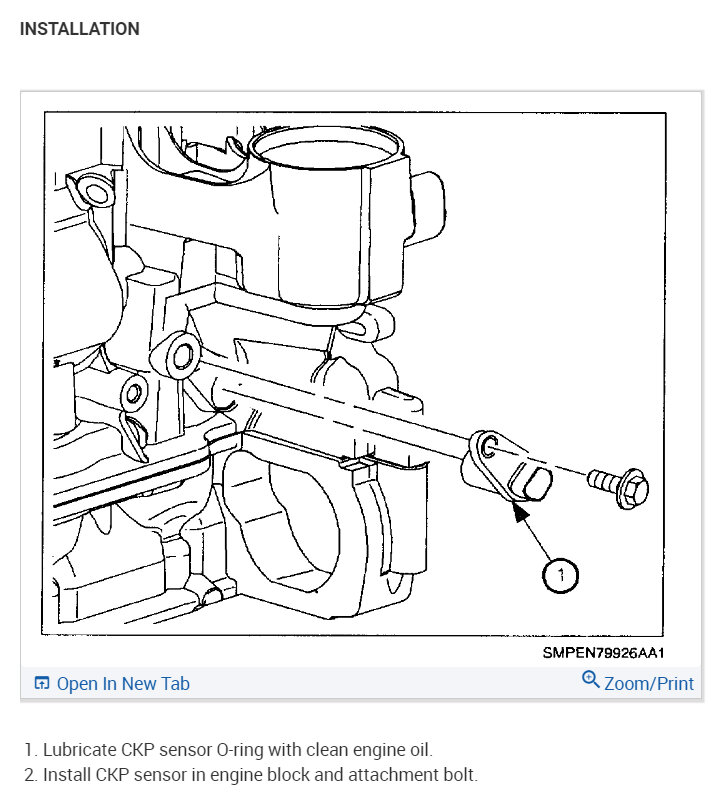 INSTALLATION

1

SMPEN79926AA1

Open In New Tab

Zoom/Print

1. Lubricate CKP sensor O-ring with clean engine oil.
2. Install CKP sensor in engine block and attachment bolt.