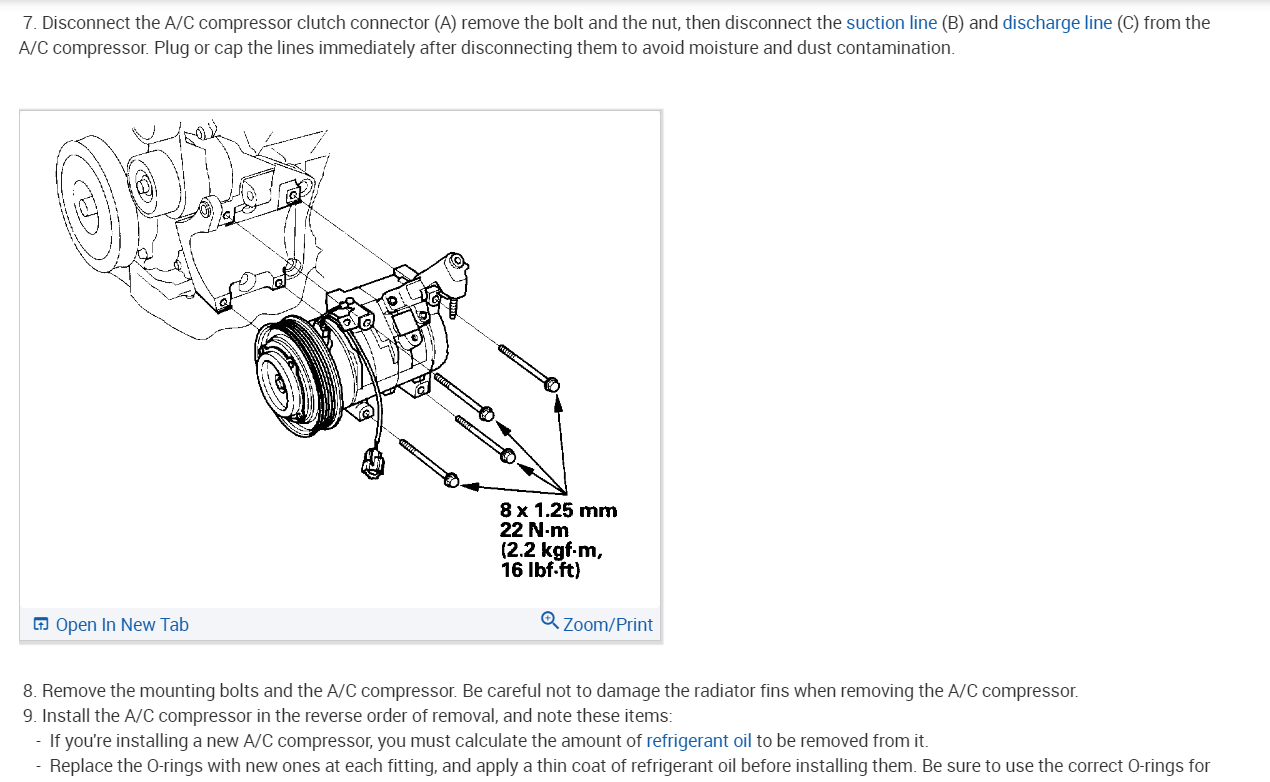 7. Disconnect the A/C compressor clutch connector (A) remove the bolt and the nut, then disconnect the suction line (B) and discharge line (C) from the A/C compressor. Plug or cap the lines immediately after disconnecting them to avoid moisture and dust contamination.

8 x 1.25 mm
22 N·m
(2.2 kgf·m,
16 lbf·ft)

Open In New Tab

Zoom/Print

8. Remove the mounting bolts and the A/C compressor. Be careful not to damage the radiator fins when removing the A/C compressor.
9. Install the A/C compressor in the reverse order of removal, and note these items:
- If you're installing a new A/C compressor, you must calculate the amount of refrigerant oil to be removed from it.
- Replace the O-rings with new ones at each fitting, and apply a thin coat of refrigerant oil before installing them. Be sure to use the correct O-rings for