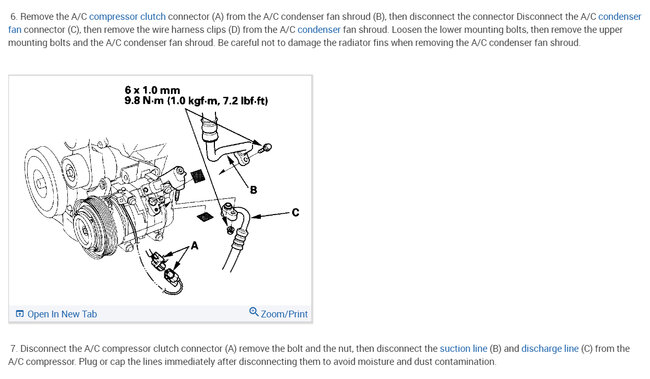 6. Remove the A/C compressor clutch connector (A) from the A/C condenser fan shroud (B), then disconnect the connector Disconnect the A/C condenser fan connector (C), then remove the wire harness clips (D) from the A/C condenser fan shroud. Loosen the lower mounting bolts, then remove the upper mounting bolts and the A/C condenser fan shroud. Be careful not to damage the radiator fins when removing the A/C condenser fan shroud.

6 x 1.0 mm
9.8 N·m (1.0 kgf·m, 7.2 lbf·ft)

B

C

A

Open In New Tab

Zoom/Print

7. Disconnect the A/C compressor clutch connector (A) remove the bolt and the nut, then disconnect the suction line (B) and discharge line (C) from the A/C compressor. Plug or cap the lines immediately after disconnecting them to avoid moisture and dust contamination.