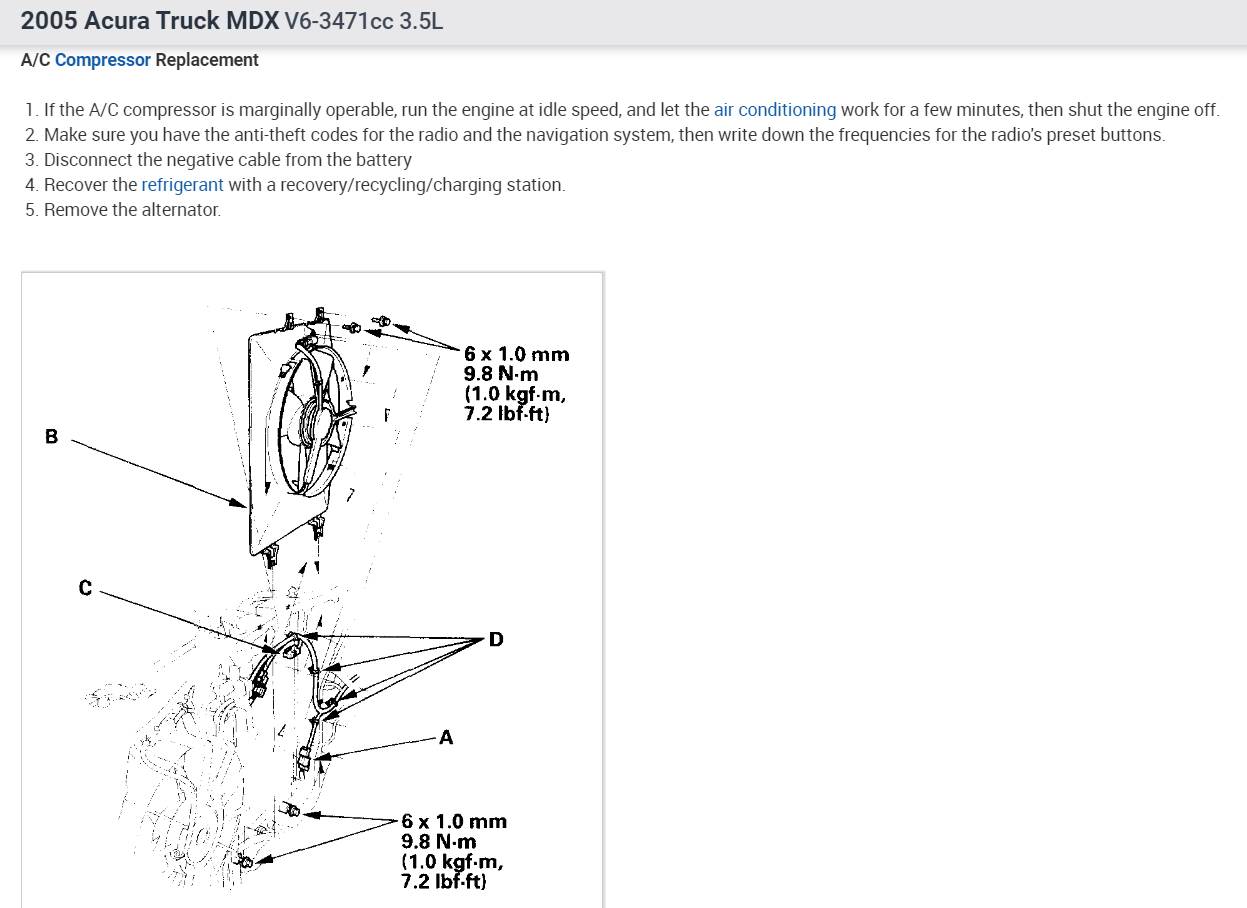 2005 Acura Truck MDX V6-3471cc 3.5L

A/C Compressor Replacement

1. If the A/C compressor is marginally operable, run the engine at idle speed, and let the air conditioning work for a few minutes, then shut the engine off.
2. Make sure you have the anti-theft codes for the radio and the navigation system, then write down the frequencies for the radio's preset buttons.
3. Disconnect the negative cable from the battery
4. Recover the refrigerant with a recovery/recycling/charging station.
5. Remove the alternator.

6 x 1.0 mm
9.8 N·m
(1.0 kgf·m,
7.2 lbf·ft)

B

C

D

A

6 x 1.0 mm
9.8 N·m
(1.0 kgf·m,
7.2 lbf·ft)