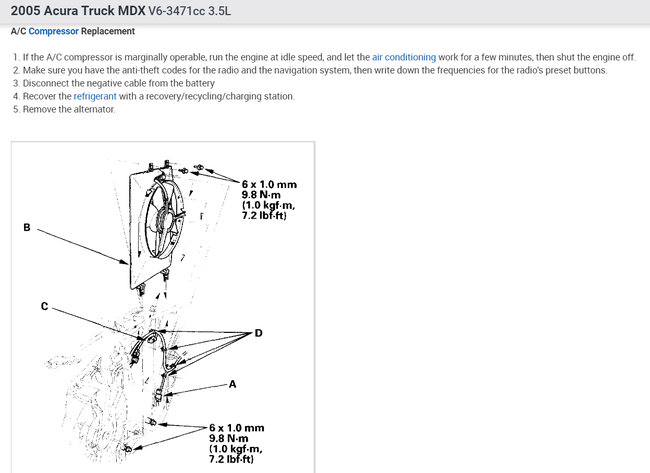 2005 Acura Truck MDX V6-3471cc 3.5L

A/C Compressor Replacement

1. If the A/C compressor is marginally operable, run the engine at idle speed, and let the air conditioning work for a few minutes, then shut the engine off.
2. Make sure you have the anti-theft codes for the radio and the navigation system, then write down the frequencies for the radio's preset buttons.
3. Disconnect the negative cable from the battery
4. Recover the refrigerant with a recovery/recycling/charging station.
5. Remove the alternator.

6 x 1.0 mm
9.8 N·m
(1.0 kgf·m,
7.2 lbf·ft)

B

C

D

A

6 x 1.0 mm
9.8 N·m
(1.0 kgf·m,
7.2 lbf·ft)