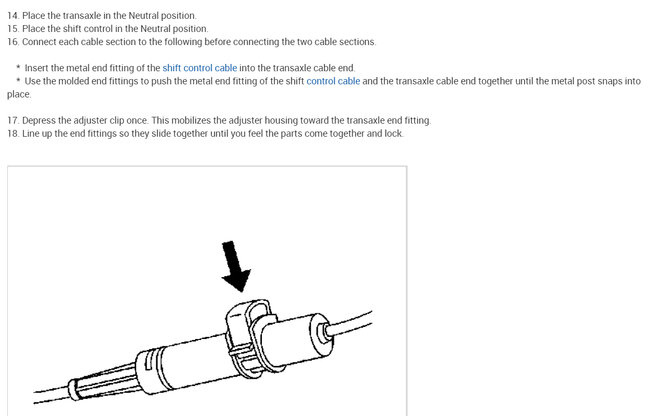 14. Place the transaxle in the Neutral position.
15. Place the shift control in the Neutral position.
16. Connect each cable section to the following before connecting the two cable sections.

* Insert the metal end fitting of the shift control cable into the transaxle cable end.
* Use the molded end fittings to push the metal end fitting of the shift control cable and the transaxle cable end together until the metal post snaps into place.

17. Depress the adjuster clip once. This mobilizes the adjuster housing toward the transaxle end fitting.
18. Line up the end fittings so they slide together until you feel the parts come together and lock.