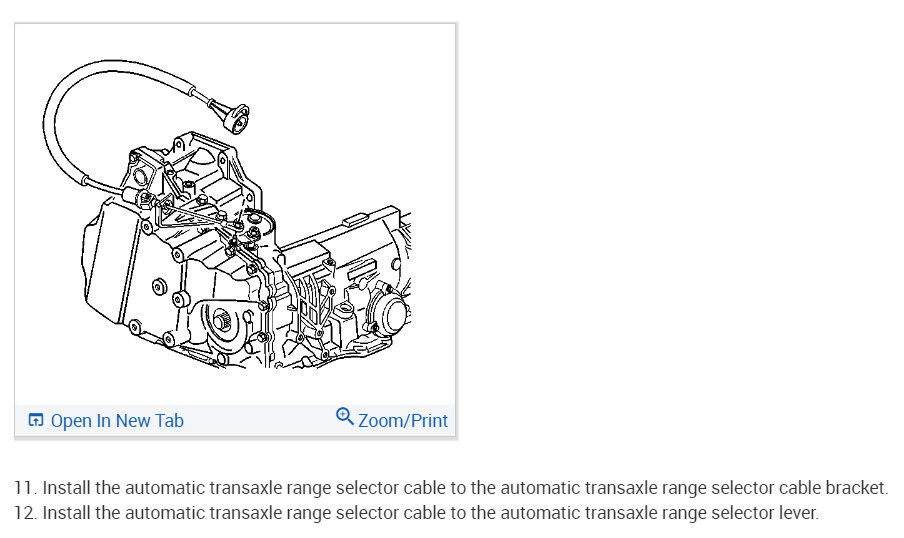 Open In New Tab
Zoom/Print

11. Install the automatic transaxle range selector cable to the automatic transaxle range selector cable bracket.
12. Install the automatic transaxle range selector cable to the automatic transaxle range selector lever.