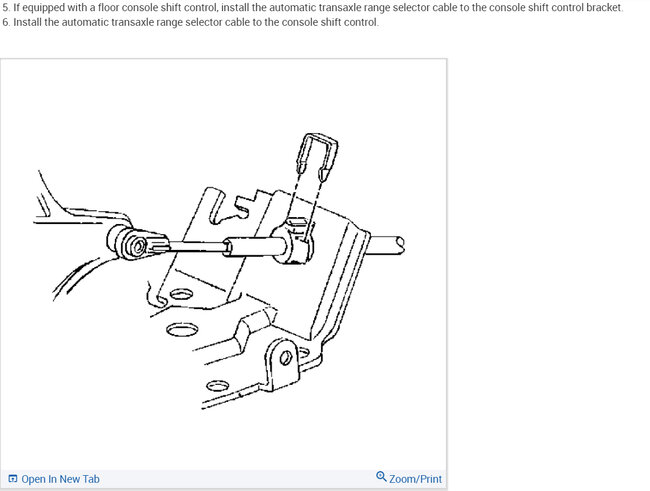 5. If equipped with a floor console shift control, install the automatic transaxle range selector cable to the console shift control bracket.
6. Install the automatic transaxle range selector cable to the console shift control.

Open In New Tab
Zoom/Print