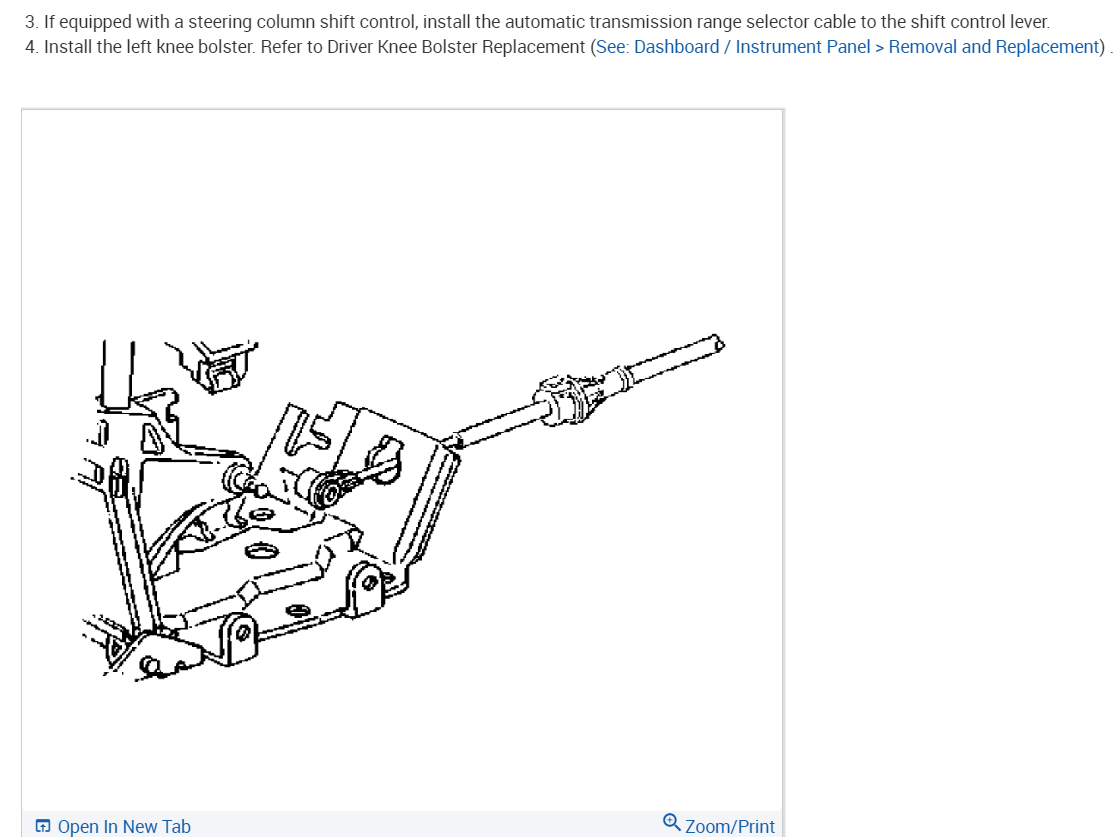 3. If equipped with a steering column shift control, install the automatic transmission range selector cable to the shift control lever.
4. Install the left knee bolster. Refer to Driver Knee Bolster Replacement (See: Dashboard / Instrument Panel > Removal and Replacement) .

Open In New Tab

Zoom/Print