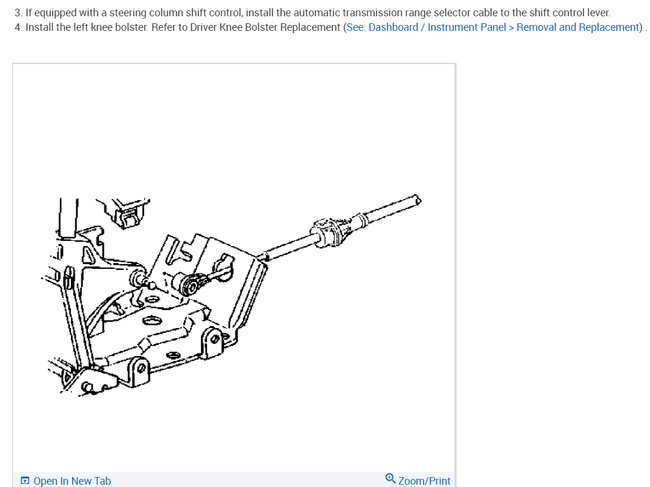 3. If equipped with a steering column shift control, install the automatic transmission range selector cable to the shift control lever.
4. Install the left knee bolster. Refer to Driver Knee Bolster Replacement (See: Dashboard / Instrument Panel > Removal and Replacement) .

Open In New Tab
Zoom/Print