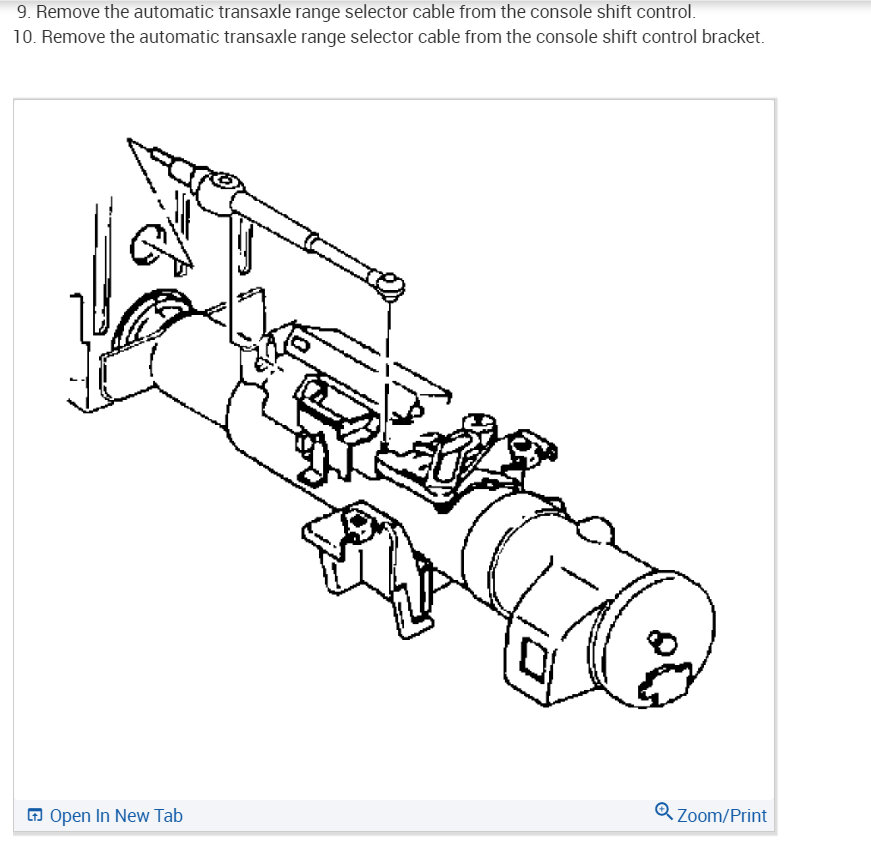 9. Remove the automatic transaxle range selector cable from the console shift control.
10. Remove the automatic transaxle range selector cable from the console shift control bracket.

Open In New Tab

Zoom/Print