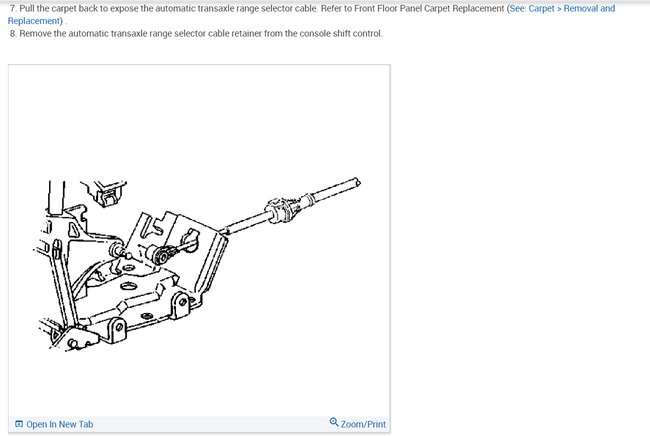 7. Pull the carpet back to expose the automatic transaxle range selector cable. Refer to Front Floor Panel Carpet Replacement (See: Carpet > Removal and Replacement) .

8. Remove the automatic transaxle range selector cable retainer from the console shift control.

Open In New Tab

Zoom/Print