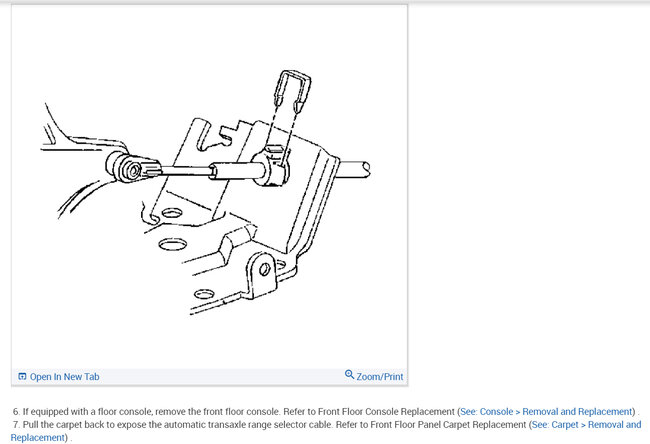 Open In New Tab

Zoom/Print

6. If equipped with a floor console, remove the front floor console. Refer to Front Floor Console Replacement (See: Console > Removal and Replacement) .
7. Pull the carpet back to expose the automatic transaxle range selector cable. Refer to Front Floor Panel Carpet Replacement (See: Carpet > Removal and Replacement) .