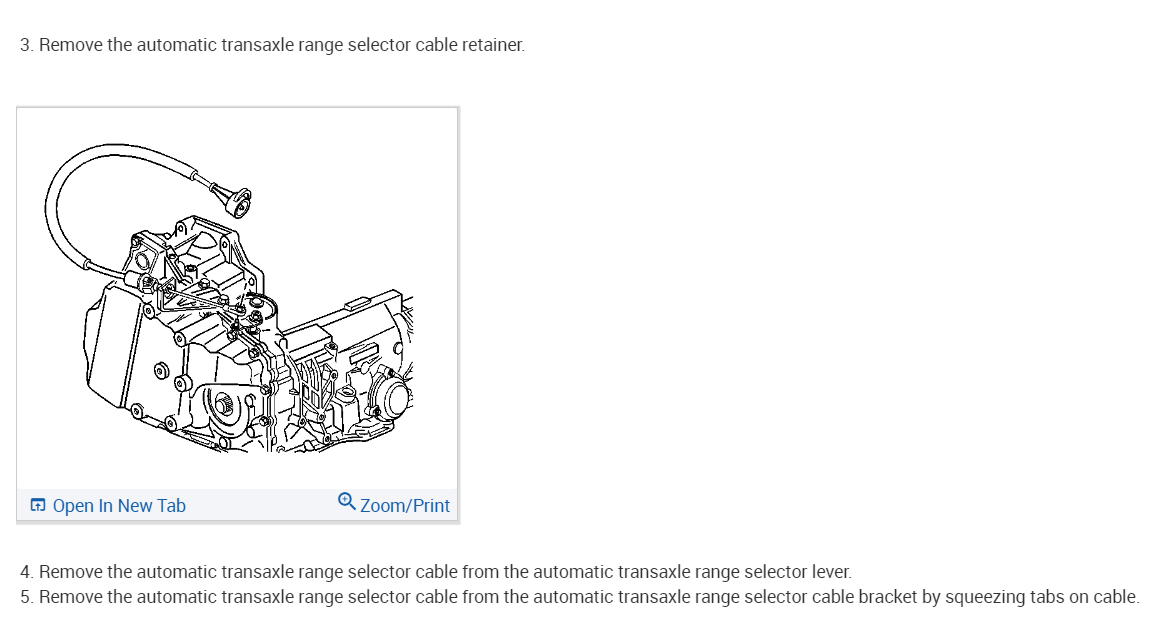 3. Remove the automatic transaxle range selector cable retainer.

Open In New Tab
Zoom/Print

4. Remove the automatic transaxle range selector cable from the automatic transaxle range selector lever.
5. Remove the automatic transaxle range selector cable from the automatic transaxle range selector cable bracket by squeezing tabs on cable.