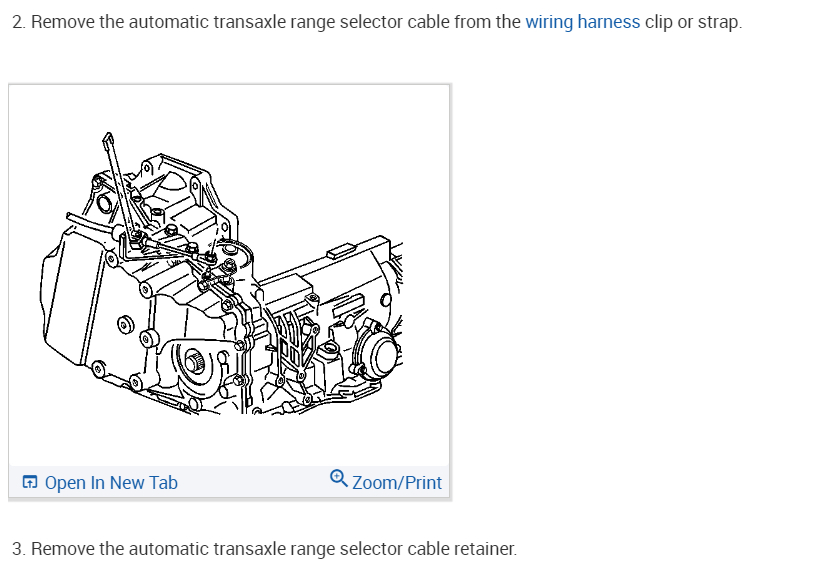 2. Remove the automatic transaxle range selector cable from the wiring harness clip or strap.

Open In New Tab

Zoom/Print

3. Remove the automatic transaxle range selector cable retainer.