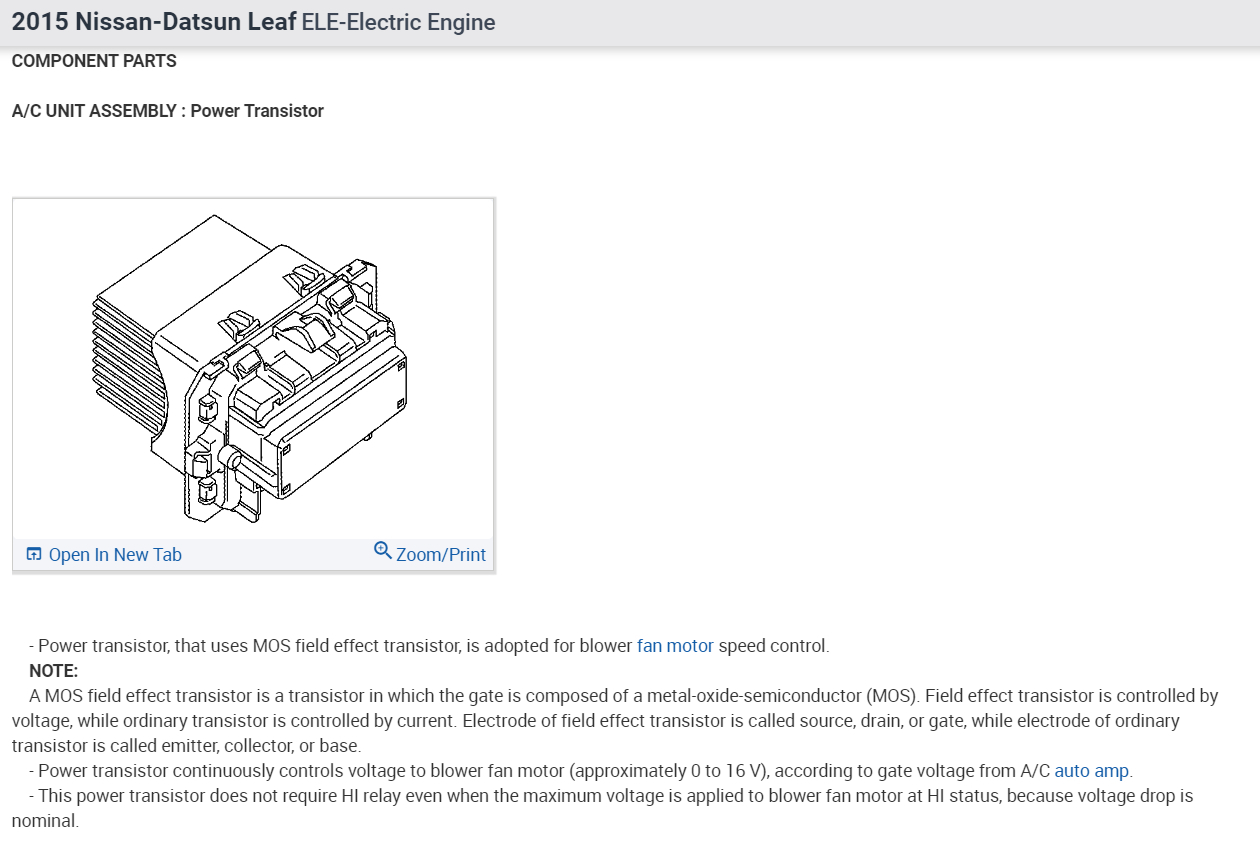 2015 Nissan-Datsun Leaf ELE-Electric Engine

COMPONENT PARTS

A/C UNIT ASSEMBLY : Power Transistor

Open In New Tab Zoom/Print

- Power transistor, that uses MOS field effect transistor, is adopted for blower fan motor speed control.

NOTE:

A MOS field effect transistor is a transistor in which the gate is composed of a metal-oxide-semiconductor (MOS). Field effect transistor is controlled by voltage, while ordinary transistor is controlled by current. Electrode of field effect transistor is called source, drain, or gate, while electrode of ordinary transistor is called emitter, collector, or base.

- Power transistor continuously controls voltage to blower fan motor (approximately 0 to 16 V), according to gate voltage from A/C auto amp.

- This power transistor does not require HI relay even when the maximum voltage is applied to blower fan motor at HI status, because voltage drop is nominal.