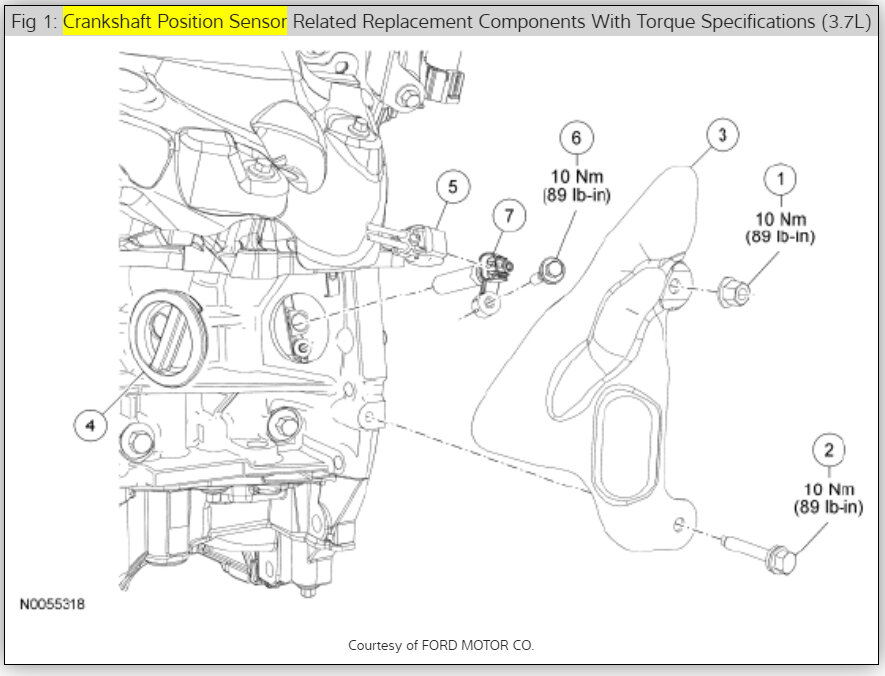 Fig 1: Crankshaft Position Sensor Related Replacement Components With Torque Specifications (3.7L)

6
10 Nm
(89 lb-in)

3

1
10 Nm
(89 lb-in)

5

7

4

2
10 Nm
(89 lb-in)

N0055318

Courtesy of FORD MOTOR CO.