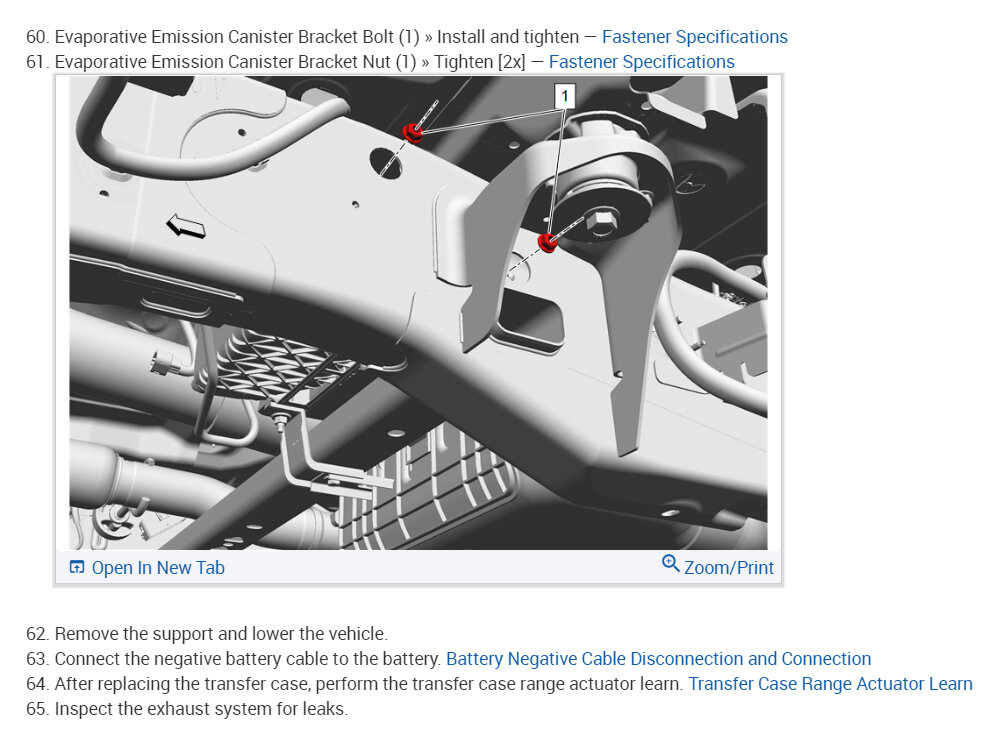 60. Evaporative Emission Canister Bracket Bolt (1) » Install and tighten — Fastener Specifications
61. Evaporative Emission Canister Bracket Nut (1) » Tighten [2x] — Fastener Specifications

1

Open In New Tab
Zoom/Print

62. Remove the support and lower the vehicle.
63. Connect the negative battery cable to the battery. Battery Negative Cable Disconnection and Connection
64. After replacing the transfer case, perform the transfer case range actuator learn. Transfer Case Range Actuator Learn
65. Inspect the exhaust system for leaks.