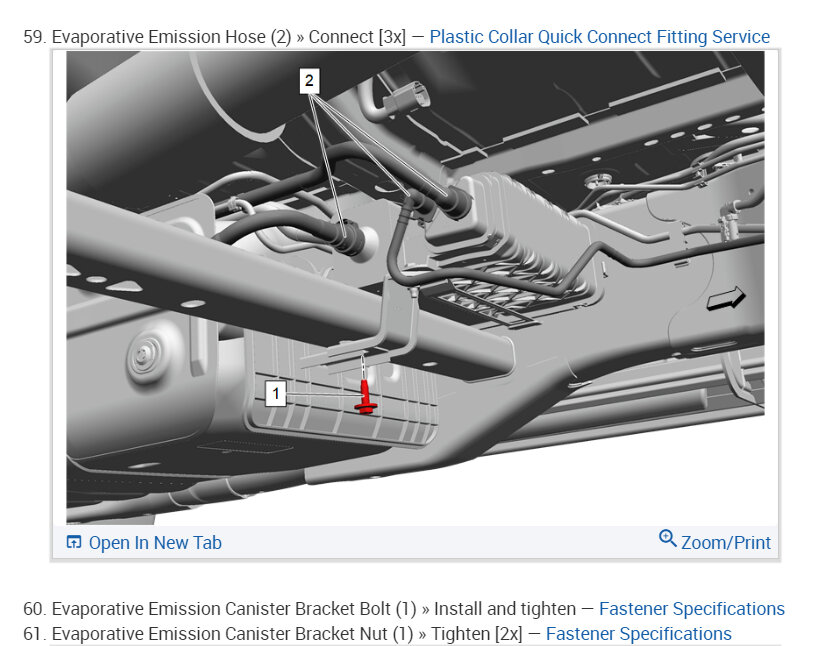 59. Evaporative Emission Hose (2) » Connect [3x] — Plastic Collar Quick Connect Fitting Service

2

1

Open In New Tab

Zoom/Print

60. Evaporative Emission Canister Bracket Bolt (1) » Install and tighten — Fastener Specifications
61. Evaporative Emission Canister Bracket Nut (1) » Tighten [2x] — Fastener Specifications