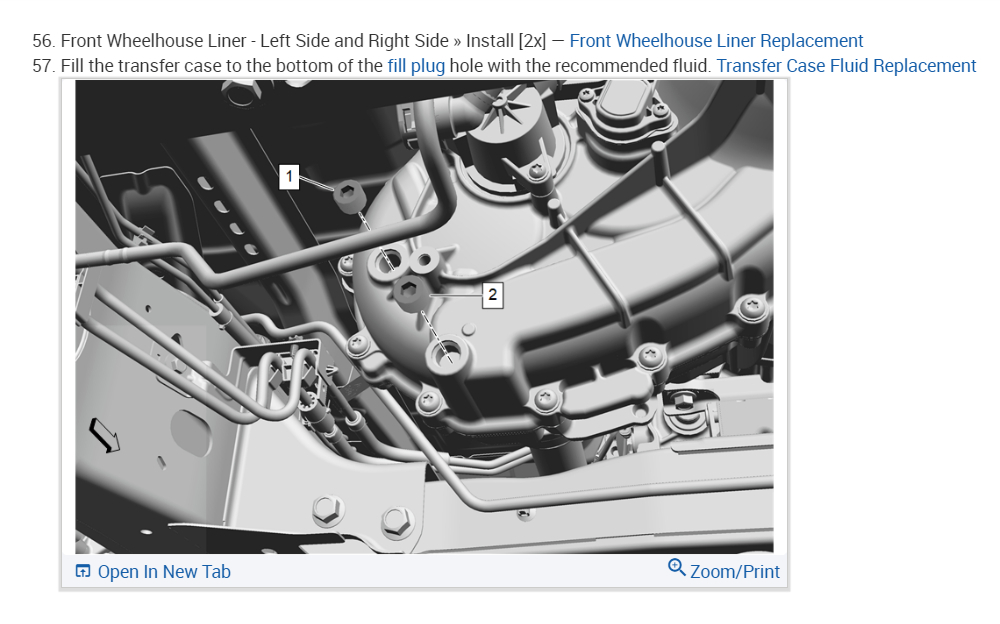 56. Front Wheelhouse Liner - Left Side and Right Side » Install [2x] — Front Wheelhouse Liner Replacement
57. Fill the transfer case to the bottom of the fill plug hole with the recommended fluid. Transfer Case Fluid Replacement

1

2

Open In New Tab

Zoom/Print