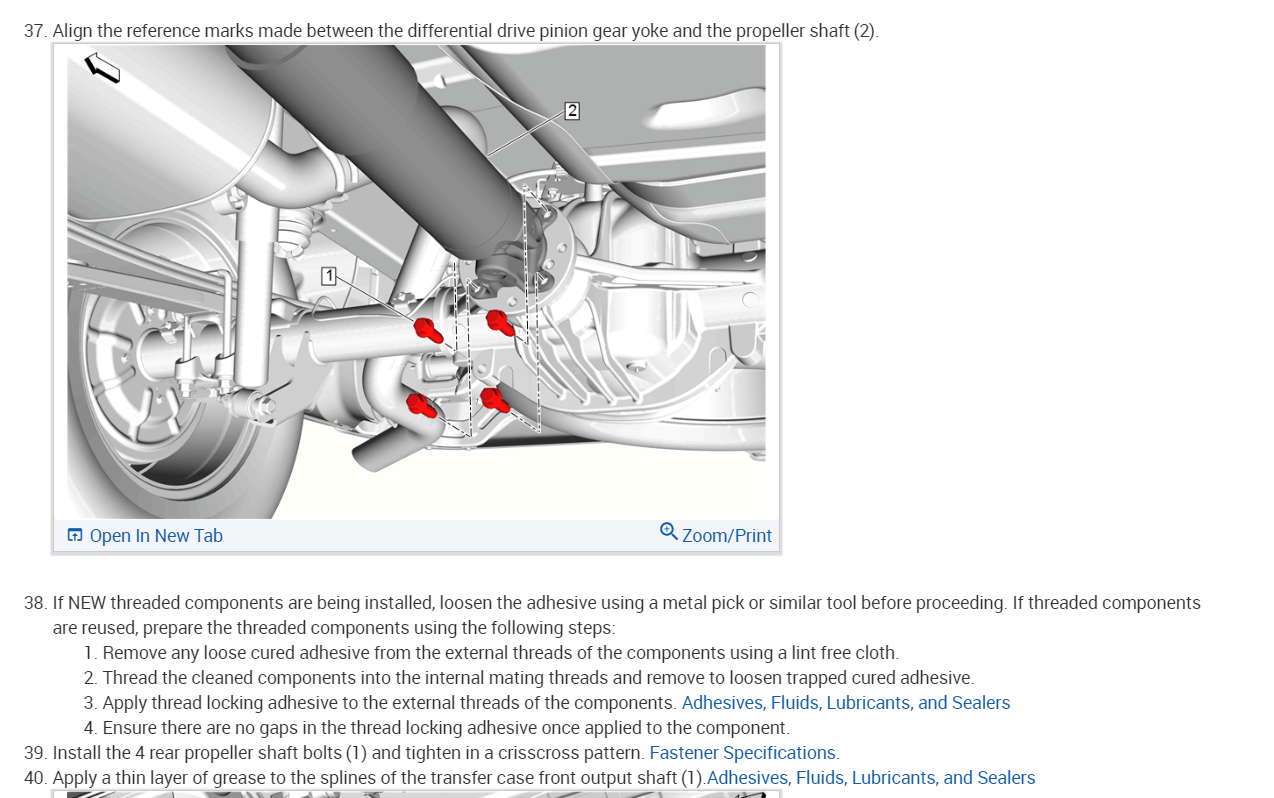 37. Align the reference marks made between the differential drive pinion gear yoke and the propeller shaft (2).

2

1

Open In New Tab

Zoom/Print

38. If NEW threaded components are being installed, loosen the adhesive using a metal pick or similar tool before proceeding. If threaded components are reused, prepare the threaded components using the following steps:
1. Remove any loose cured adhesive from the external threads of the components using a lint free cloth.
2. Thread the cleaned components into the internal mating threads and remove to loosen trapped cured adhesive.
3. Apply thread locking adhesive to the external threads of the components. Adhesives, Fluids, Lubricants, and Sealers
4. Ensure there are no gaps in the thread locking adhesive once applied to the component.
39. Install the 4 rear propeller shaft bolts (1) and tighten in a crisscross pattern. Fastener Specifications.
40. Apply a thin layer of grease to the splines of the transfer case front output shaft (1).Adhesives, Fluids, Lubricants, and Sealers