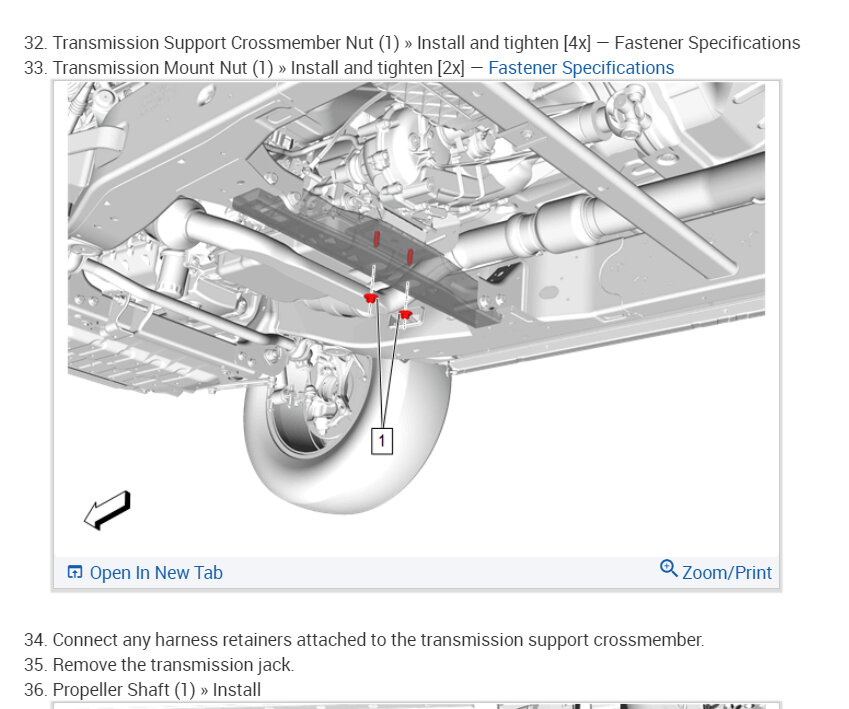 32. Transmission Support Crossmember Nut (1) » Install and tighten [4x] — Fastener Specifications
33. Transmission Mount Nut (1) » Install and tighten [2x] — Fastener Specifications

1

Open In New Tab
Zoom/Print

34. Connect any harness retainers attached to the transmission support crossmember.
35. Remove the transmission jack.
36. Propeller Shaft (1) » Install