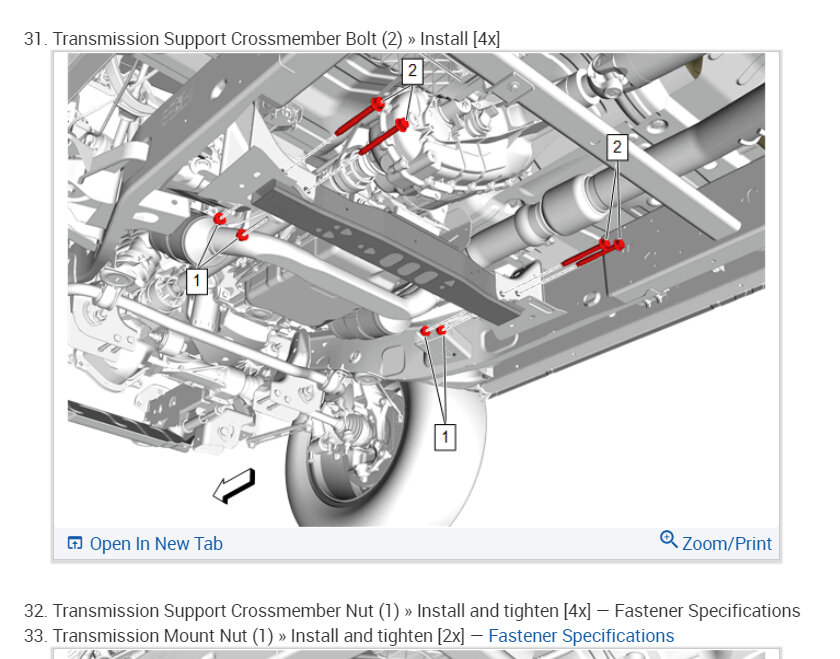 31. Transmission Support Crossmember Bolt (2) » Install [4x]

2

2

1

1

Open In New Tab

Zoom/Print

32. Transmission Support Crossmember Nut (1) » Install and tighten [4x] — Fastener Specifications
33. Transmission Mount Nut (1) » Install and tighten [2x] — Fastener Specifications