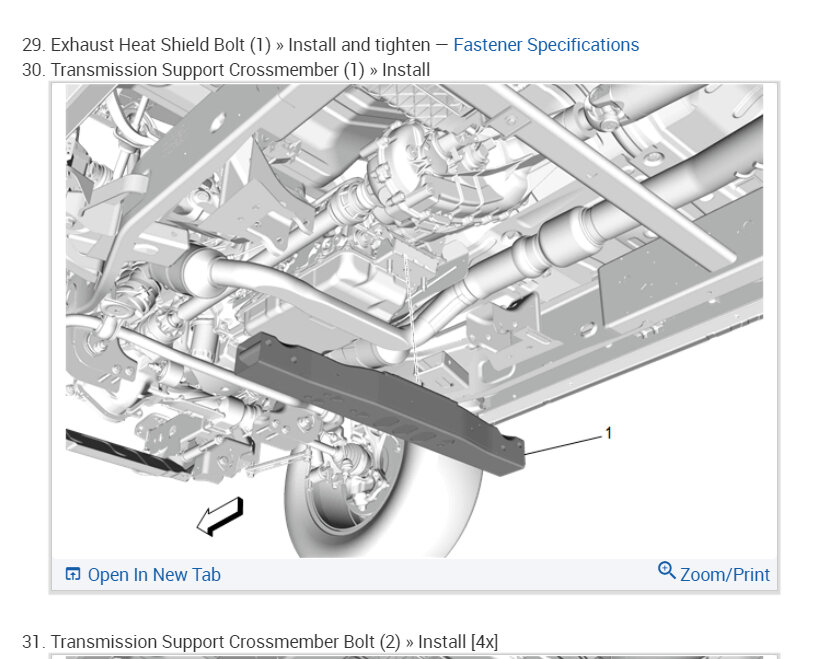 29. Exhaust Heat Shield Bolt (1) » Install and tighten — Fastener Specifications
30. Transmission Support Crossmember (1) » Install

1

Open In New Tab
Zoom/Print

31. Transmission Support Crossmember Bolt (2) » Install [4x]