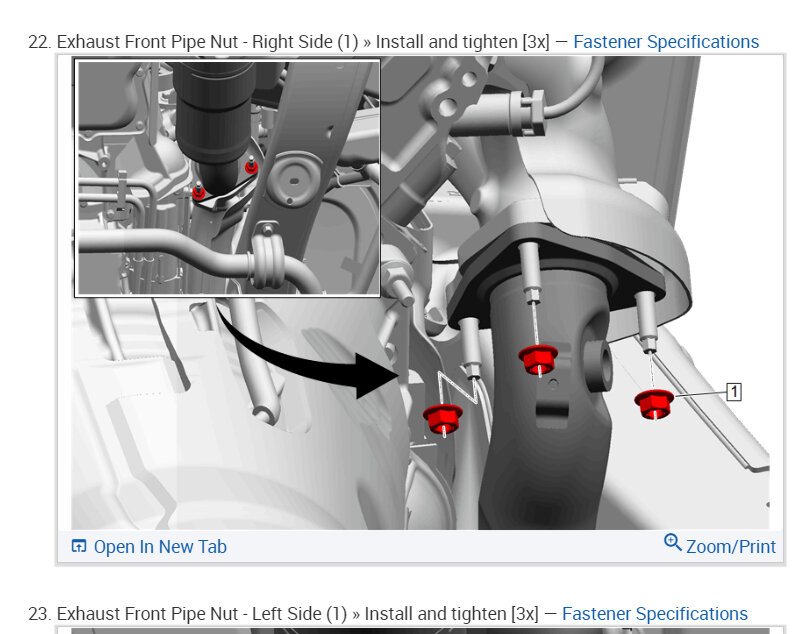 22. Exhaust Front Pipe Nut - Right Side (1) » Install and tighten [3x] — Fastener Specifications

1

Open In New Tab

Zoom/Print

23. Exhaust Front Pipe Nut - Left Side (1) » Install and tighten [3x] — Fastener Specifications