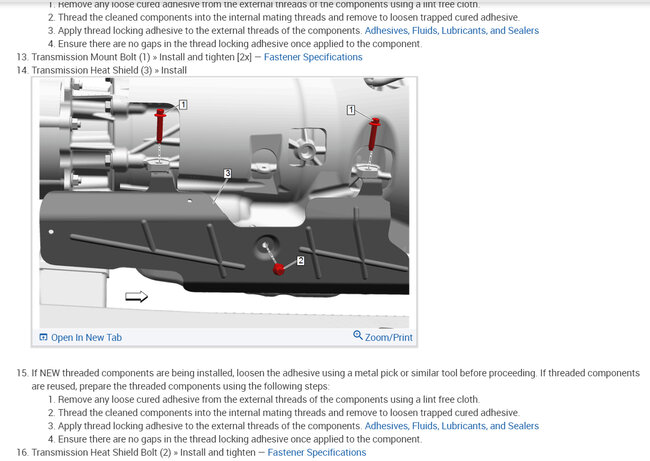 1. Remove any loose cured adhesive from the external threads of the components using a lint free cloth.
2. Thread the cleaned components into the internal mating threads and remove to loosen trapped cured adhesive.
3. Apply thread locking adhesive to the external threads of the components. Adhesives, Fluids, Lubricants, and Sealers
4. Ensure there are no gaps in the thread locking adhesive once applied to the component.
13. Transmission Mount Bolt (1) » Install and tighten [2x] — Fastener Specifications
14. Transmission Heat Shield (3) » Install

1
1
3
2

Open In New Tab
Zoom/Print

15. If NEW threaded components are being installed, loosen the adhesive using a metal pick or similar tool before proceeding. If threaded components are reused, prepare the threaded components using the following steps:
1. Remove any loose cured adhesive from the external threads of the components using a lint free cloth.
2. Thread the cleaned components into the internal mating threads and remove to loosen trapped cured adhesive.
3. Apply thread locking adhesive to the external threads of the components. Adhesives, Fluids, Lubricants, and Sealers
4. Ensure there are no gaps in the thread locking adhesive once applied to the component.
16. Transmission Heat Shield Bolt (2) » Install and tighten — Fastener Specifications