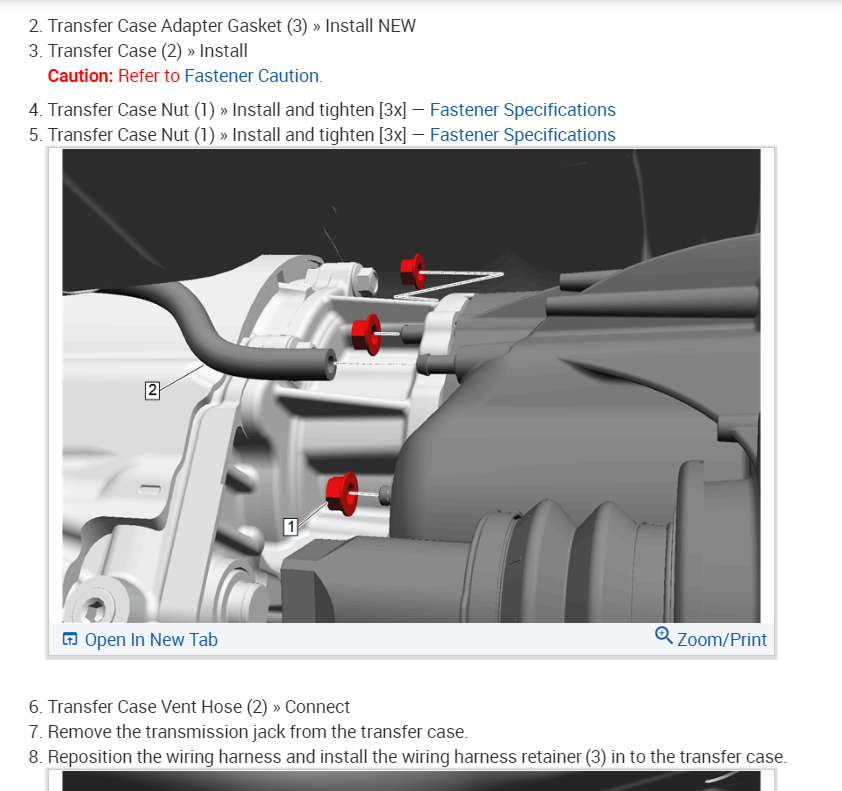 2. Transfer Case Adapter Gasket (3) » Install NEW
3. Transfer Case (2) » Install
Caution: Refer to Fastener Caution.

4. Transfer Case Nut (1) » Install and tighten [3x] — Fastener Specifications
5. Transfer Case Nut (1) » Install and tighten [3x] — Fastener Specifications

2

1

Open In New Tab
Zoom/Print

6. Transfer Case Vent Hose (2) » Connect
7. Remove the transmission jack from the transfer case.
8. Reposition the wiring harness and install the wiring harness retainer (3) in to the transfer case.