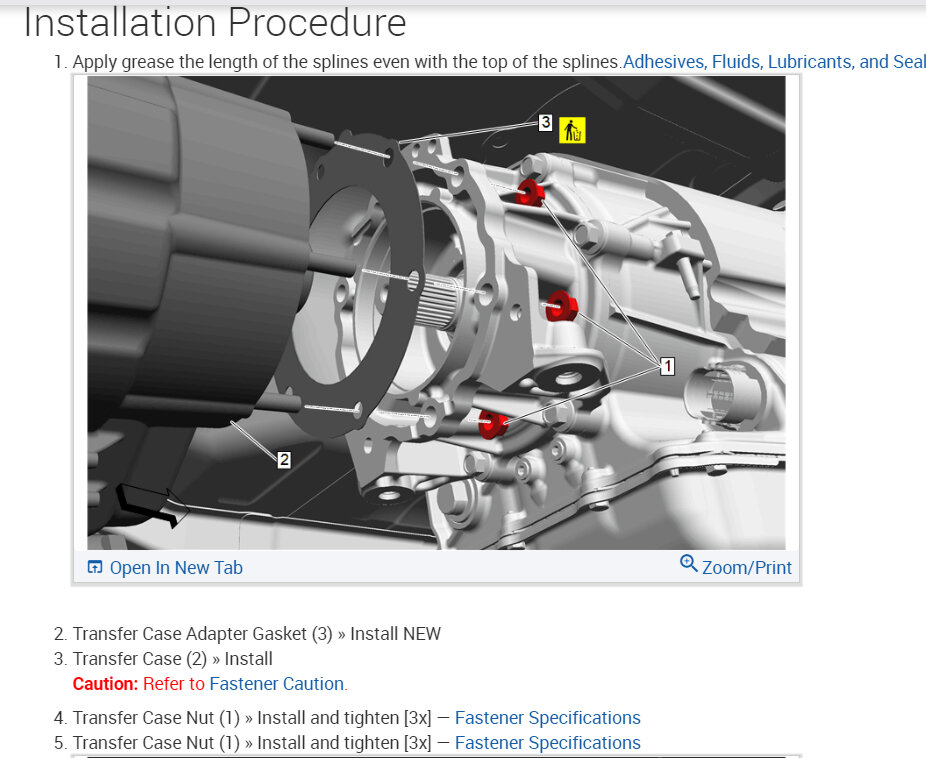 Installation Procedure

1. Apply grease the length of the splines even with the top of the splines.Adhesives, Fluids, Lubricants, and Seal

3

1

2

Open In New Tab

Zoom/Print

2. Transfer Case Adapter Gasket (3) » Install NEW
3. Transfer Case (2) » Install
Caution: Refer to Fastener Caution.

4. Transfer Case Nut (1) » Install and tighten [3x] — Fastener Specifications
5. Transfer Case Nut (1) » Install and tighten [3x] — Fastener Specifications