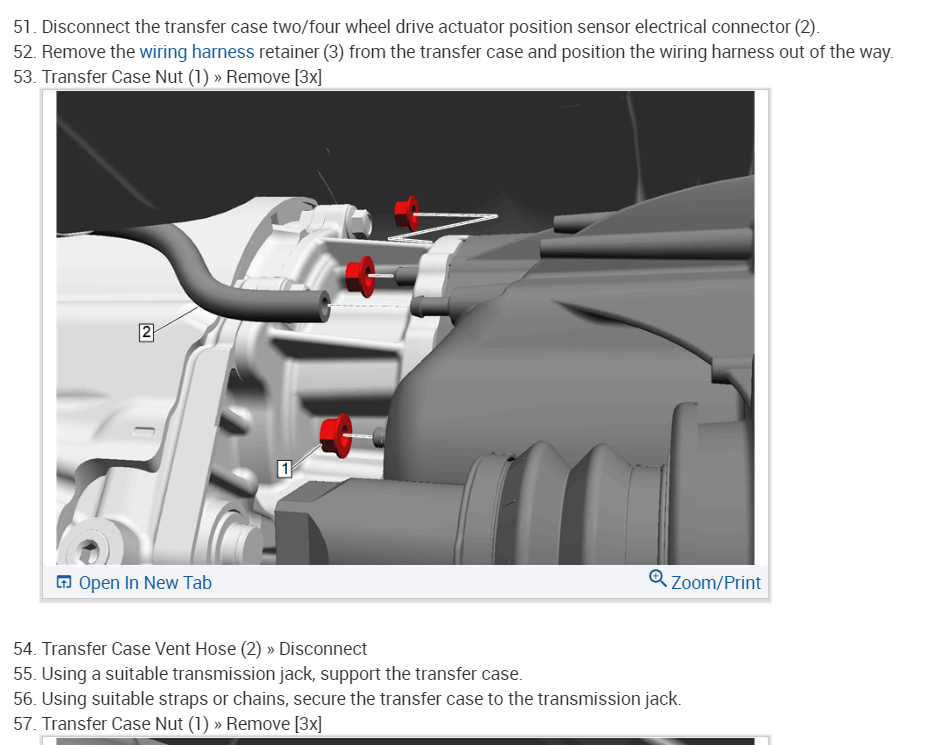 51. Disconnect the transfer case two/four wheel drive actuator position sensor electrical connector (2).
52. Remove the wiring harness retainer (3) from the transfer case and position the wiring harness out of the way.
53. Transfer Case Nut (1) » Remove [3x]

2

1

Open In New Tab

Zoom/Print

54. Transfer Case Vent Hose (2) » Disconnect
55. Using a suitable transmission jack, support the transfer case.
56. Using suitable straps or chains, secure the transfer case to the transmission jack.
57. Transfer Case Nut (1) » Remove [3x]